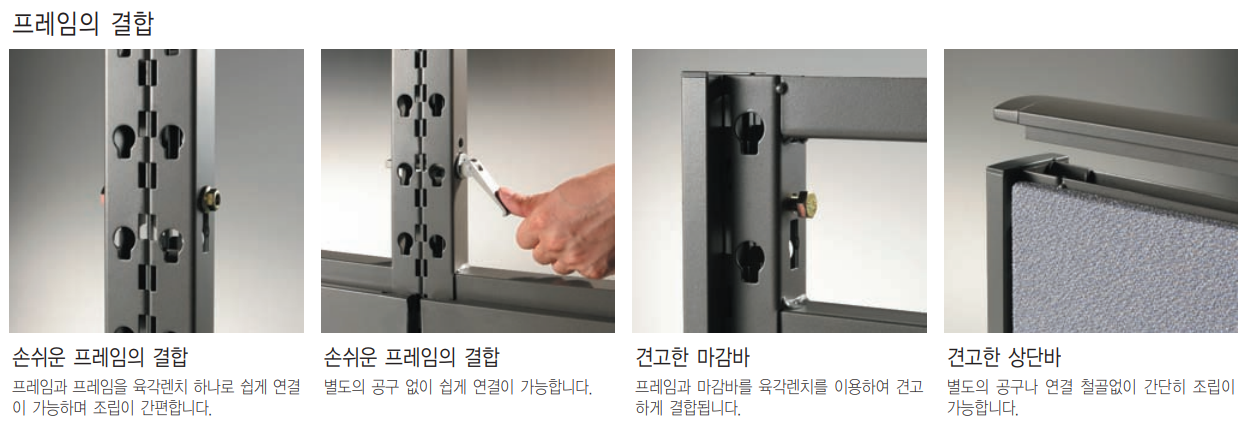 프레임의 결합

손쉬운 프레임의 결합

프레임과 프레임을 육각렌치 하나로 쉽게 연결이 가능하며 조립이 간편합니다.

손쉬운 프레임의 결합

별도의 공구 없이 쉽게 연결이 가능합니다.

견고한 마감바

프레임과 마감바를 육각렌치를 이용하여 견고하게 결합됩니다.

견고한 상단바

별도의 공구나 연결 철골없이 간단히 조립이 가능합니다.